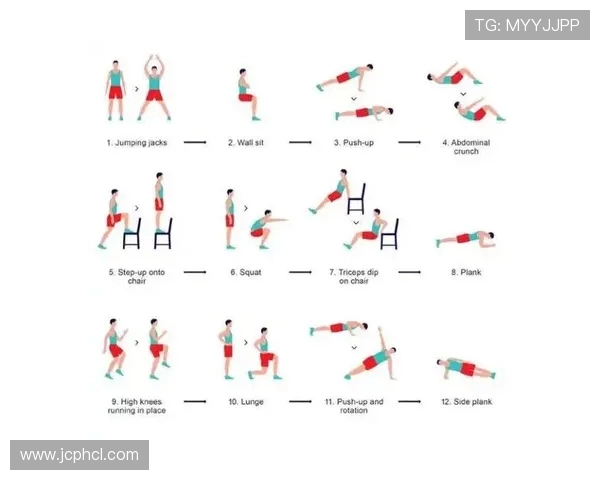 TG: MYYJJPP

1. Jumping jacks

2. Wall sit

3. Push-up

4. Abdominal crunch

5. Step-up onto chair

6. Squat

7. Triceps dip on chair

8. Plank

9. High knees running in place

10. Lunge

11. Push-up and rotation

12. Side plank

www.jcphcl.com